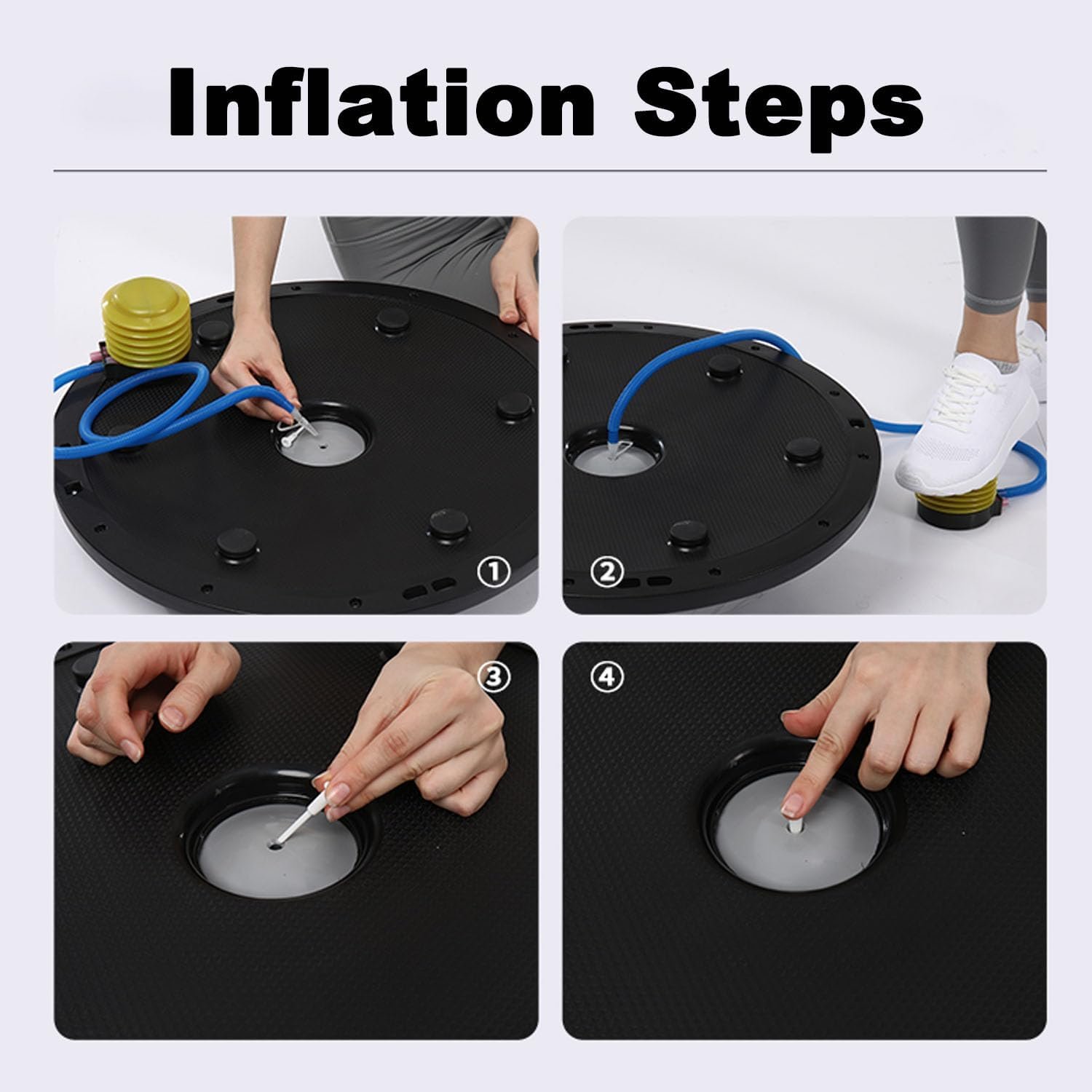 Inflation Steps

①

②

③

④