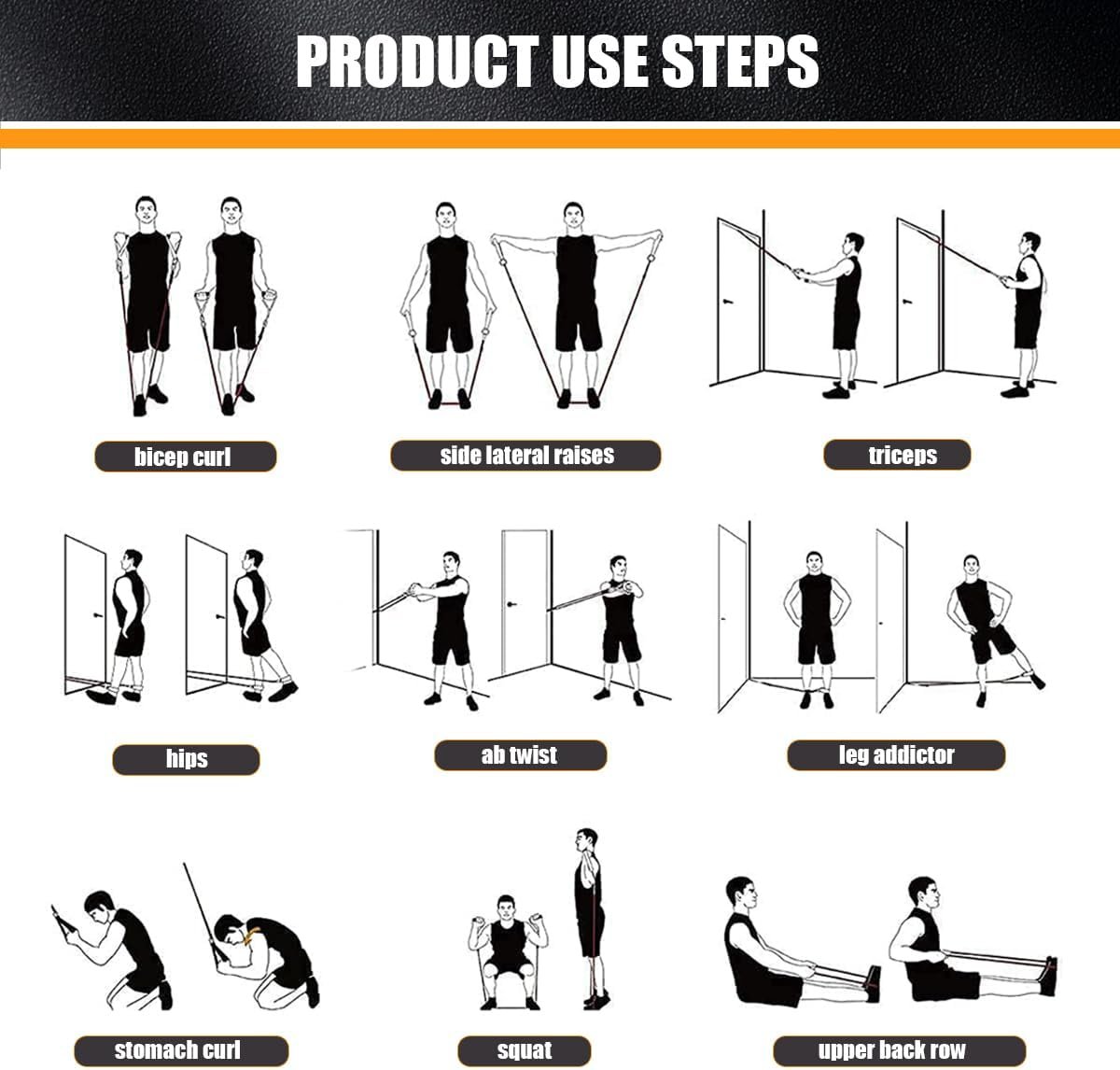 PRODUCT USE STEPS

bicep curl

side lateral raises

triceps

hips

ab twist

leg addictor

stomach curl

squat

upper back row