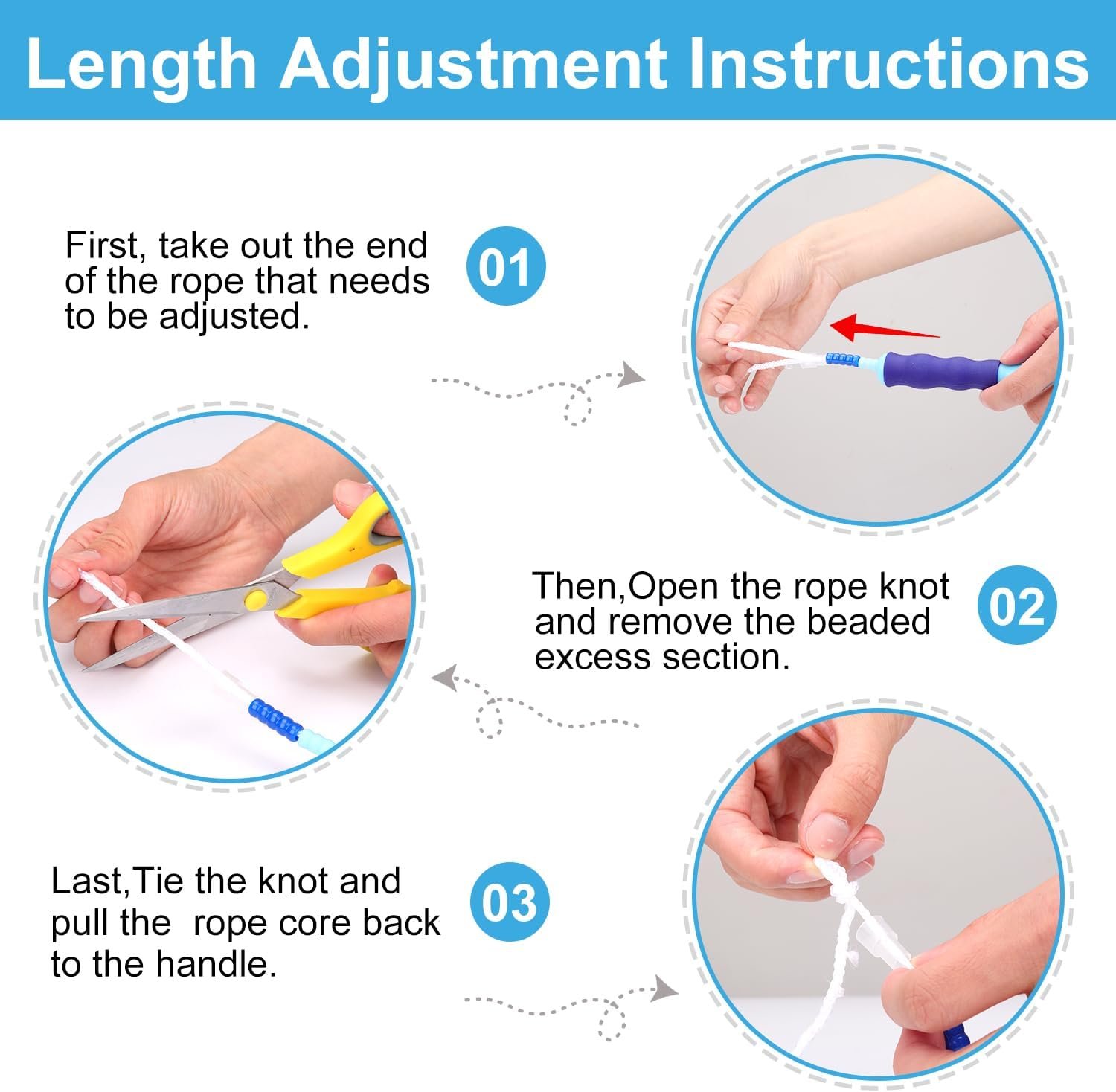 Length Adjustment Instructions

First, take out the end of the rope that needs to be adjusted.

01

Then,Open the rope knot and remove the beaded excess section.

02

Last,Tie the knot and pull the  rope core back to the handle.

03