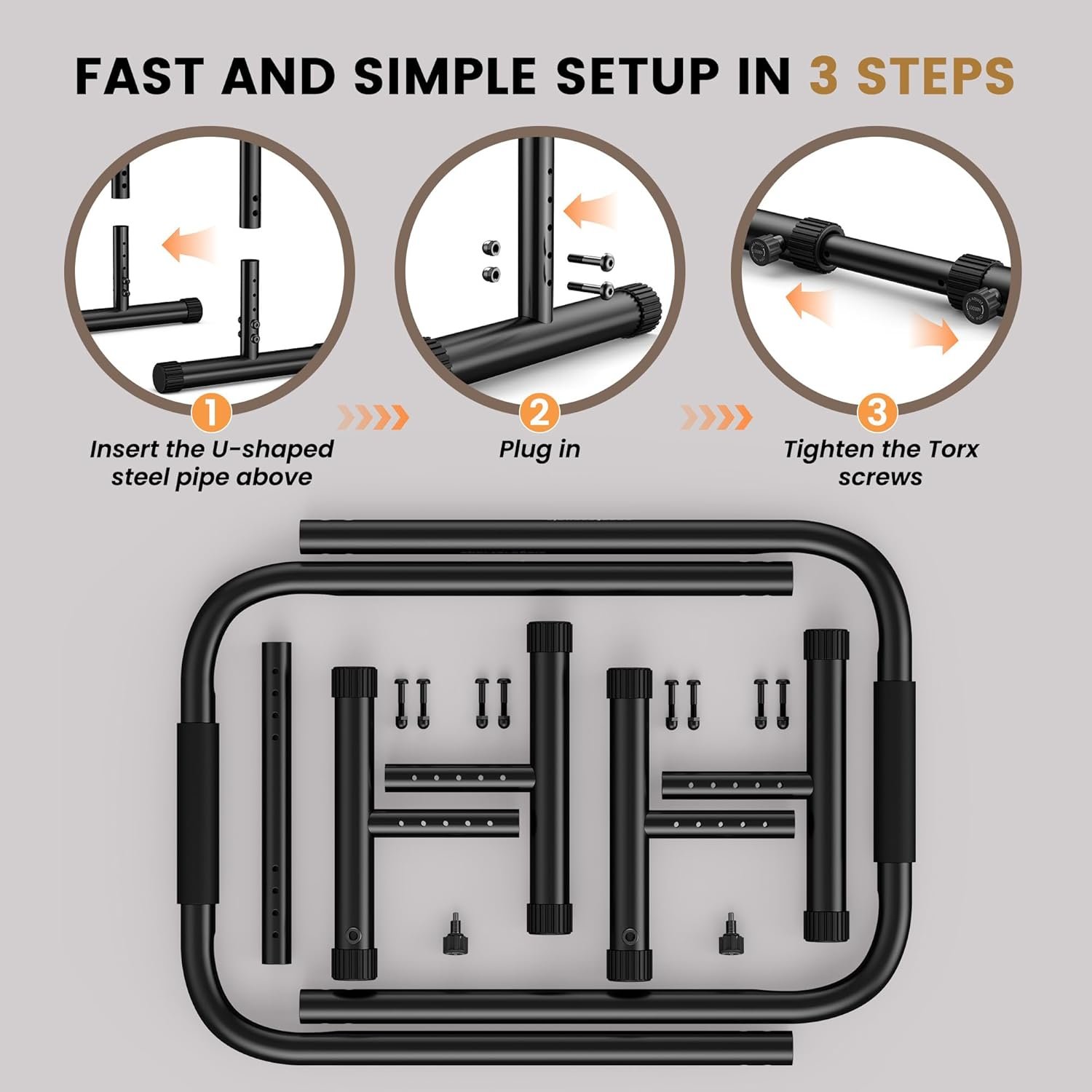 FAST AND SIMPLE SETUP IN 3 STEPS

1
Insert the U-shaped steel pipe above

2
Plug in

3
Tighten the Torx screws